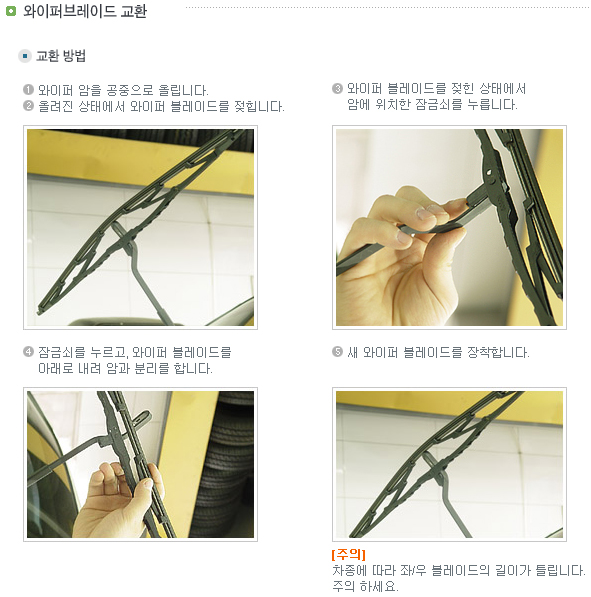 와이퍼브레이드 교환

교환 방법

❶ 와이퍼 암을 공중으로 올립니다.
❷ 올려진 상태에서 와이퍼 블레이드를 젖힙니다.

❸ 와이퍼 블레이드를 젖힌 상태에서 암에 위치한 잠금쇠를 누릅니다.

❹ 잠금쇠를 누르고, 와이퍼 블레이드를 아래로 내려 암과 분리를 합니다.

❺ 새 와이퍼 블레이드를 장착합니다.

[주의]
차종에 따라 좌/우 블레이드의 길이가 틀립니다. 주의 하세요.