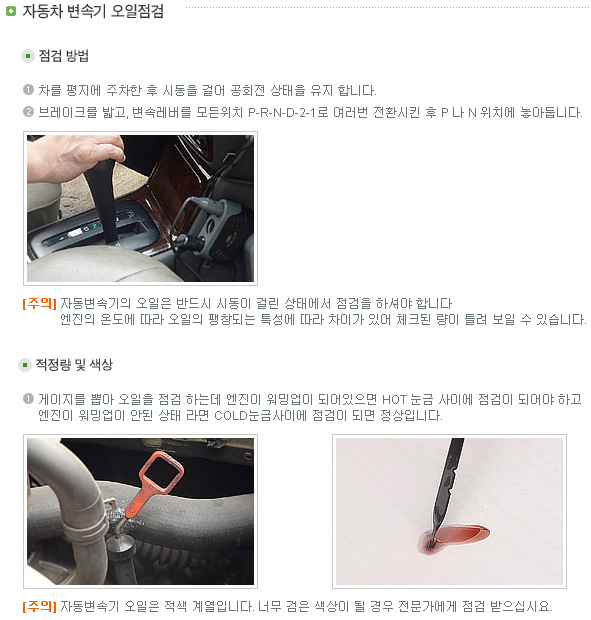 자동차 변속기 오일점검

점검 방법

❶ 차를 평지에 주차한 후 시동을 걸어 공회전 상태를 유지 합니다.

❷ 브레이크를 밟고, 변속레버를 모든위치 P-R-N-D-2-1로 여러번 전환시킨 후 P 나 N 위치에 놓아둡니다.

[주의] 자동변속기의 오일은 반드시 시동이 걸린 상태에서 점검을 하셔야 합니다
엔진의 온도에 따라 오일의 팽창되는 특성에 따라 차이가 있어 체크된 량이 틀려 보일 수 있습니다.

적정량 및 색상

❶ 게이지를 뽑아 오일을 점검 하는데 엔진이 워밍업이 되어있으면 HOT 눈금 사이에 점검이 되어야 하고 엔진이 워밍업이 안된 상태 라면 COLD눈금사이에 점검이 되면 정상입니다.

[주의] 자동변속기 오일은 적색 계열입니다. 너무 검은 색상이 될 경우 전문가에게 점검 받으십시요.